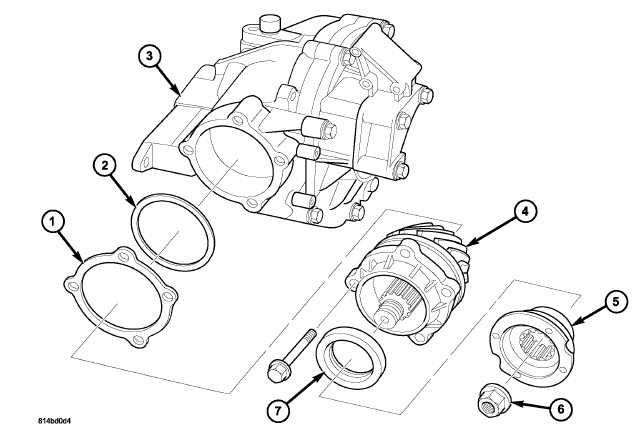 3
2
1
4
5
7
6
814bd0d4