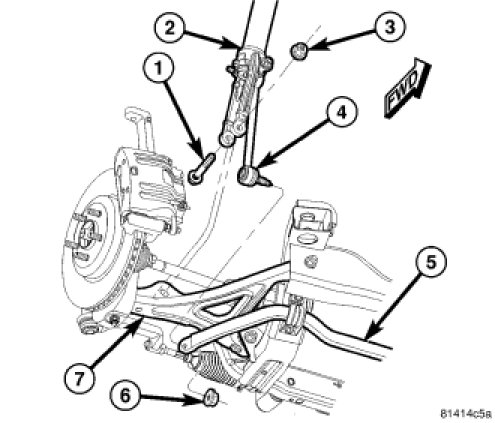 2
3
1
FWD
4
5
7
6
81414c5a