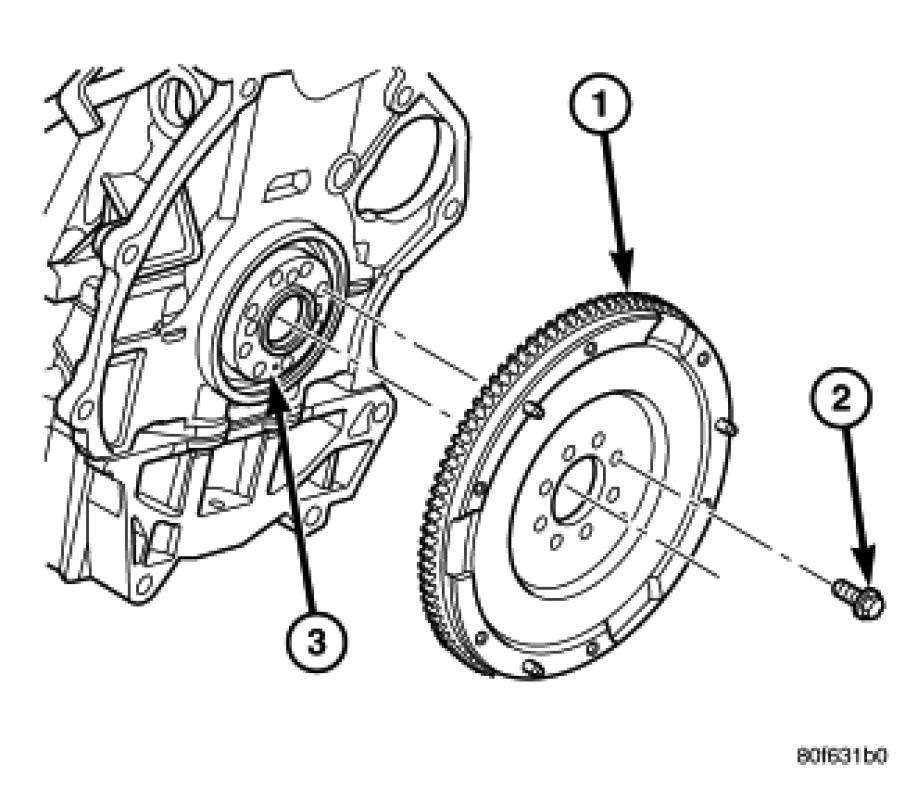 1

2

3

80f631b0