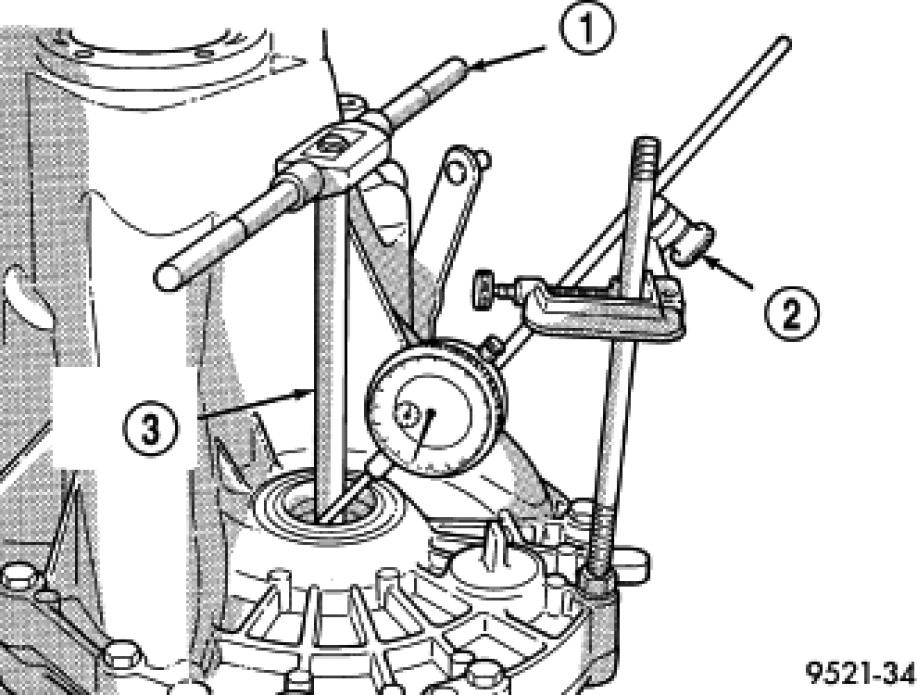 1
2
3
9521-34