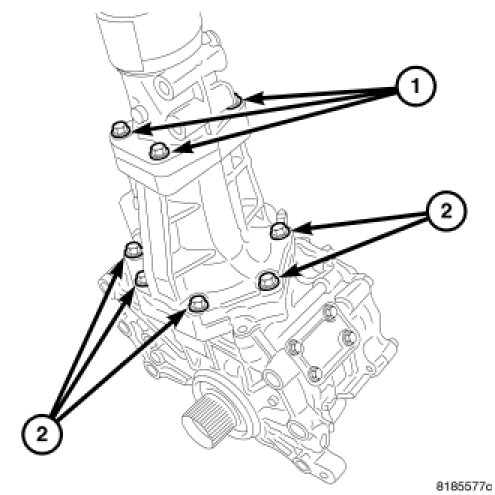 1

2

2

8185577c