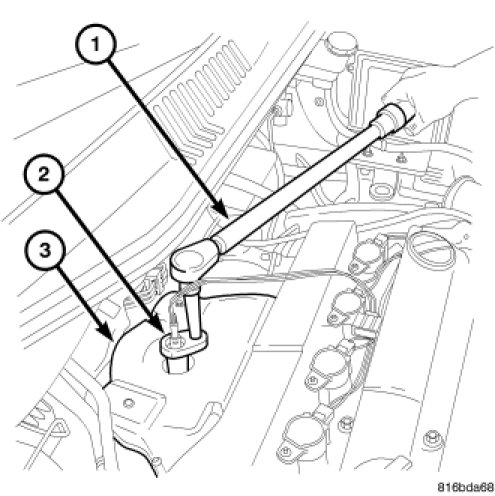 1
2
3
816bda68