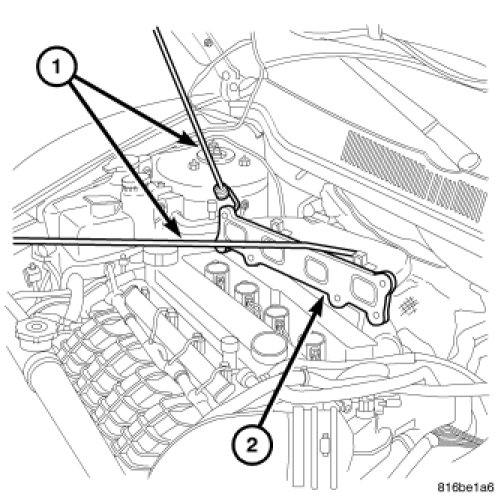 1

2

816be1a6