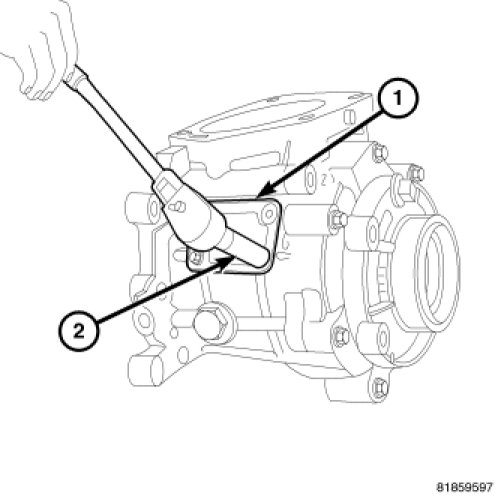 1

2

81859597