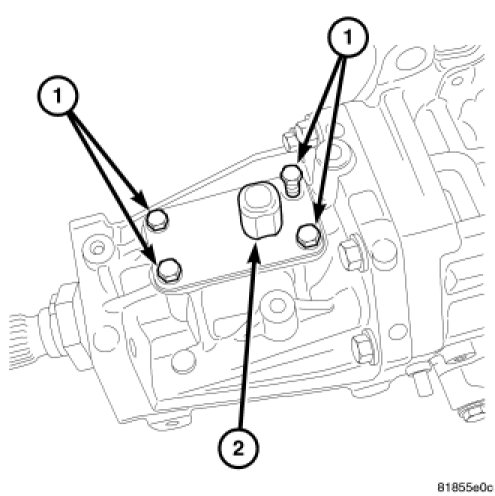 1

1

2

81855e0c