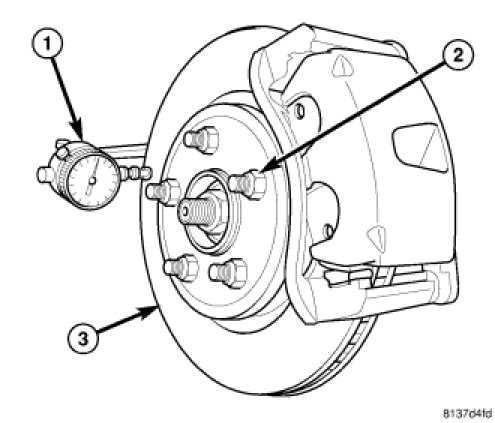 1
2
3
8137d4fd