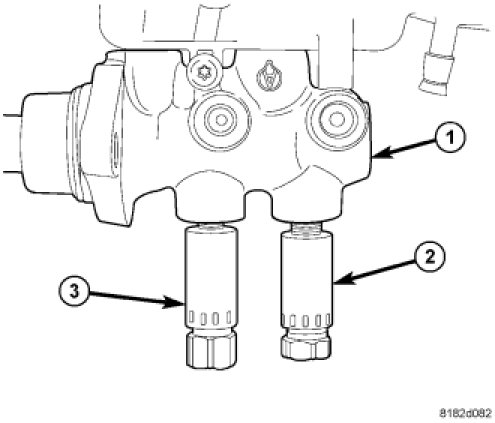 1
2
3
8182d082