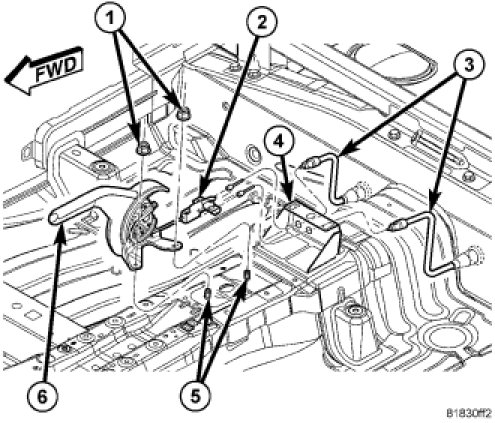 1
2
FWD
3
4
6
5
81830ff2