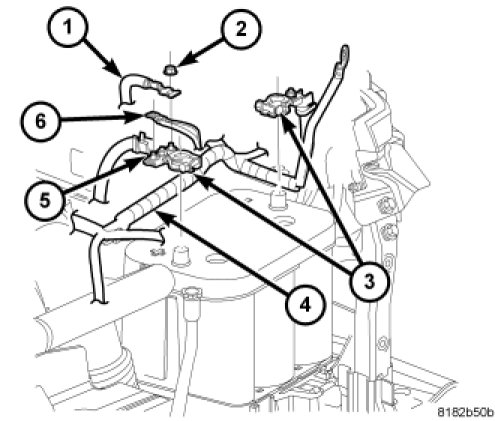 1
2
6
5
3
4
8182b50b