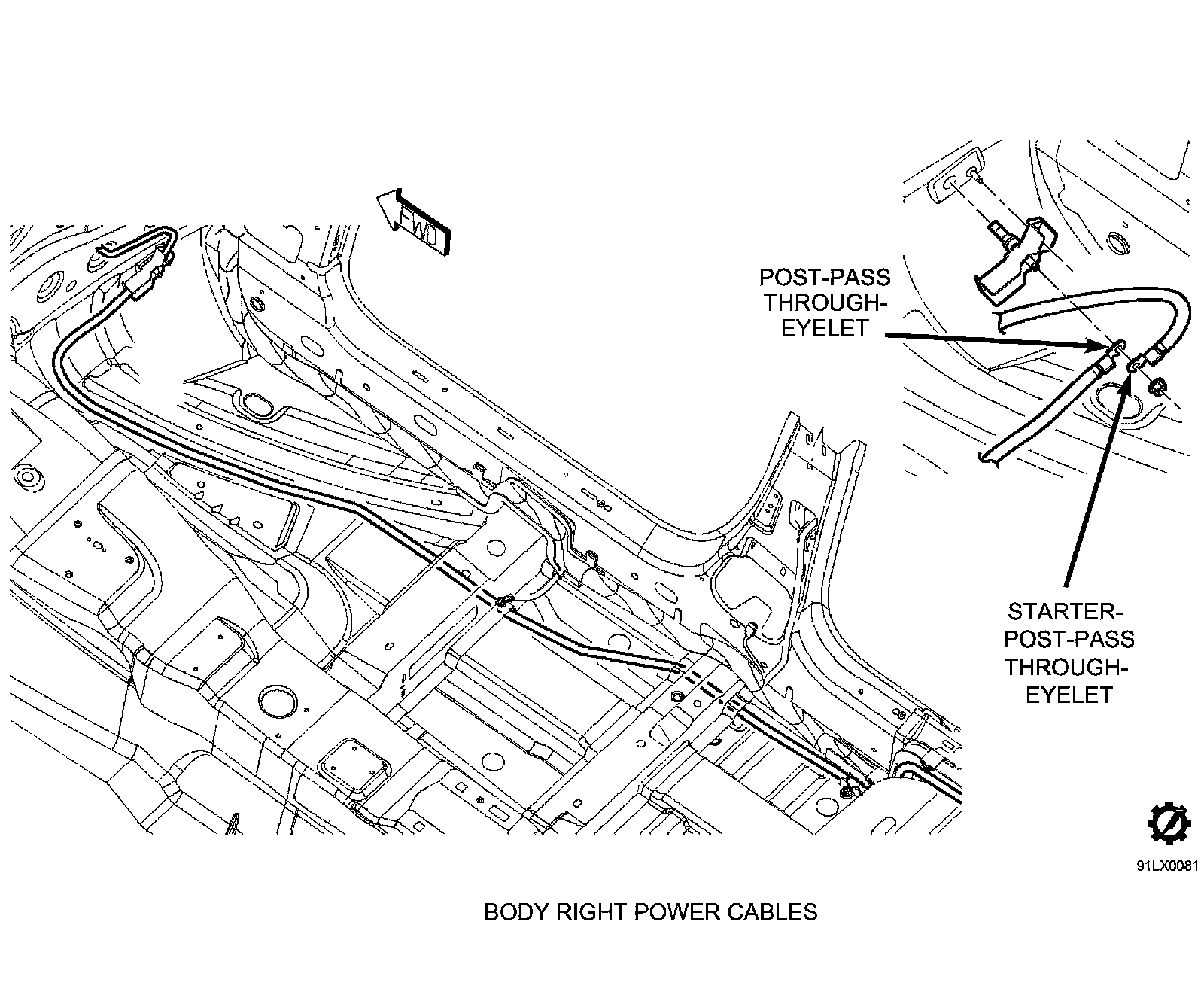 FWD

POST-PASS THROUGH-EYELET

STARTER-POST-PASS THROUGH-EYELET

91LX0081

BODY RIGHT POWER CABLES