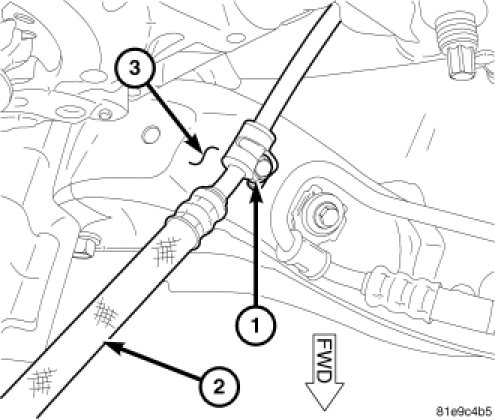 3
1
2
FWD
81e9c4b5