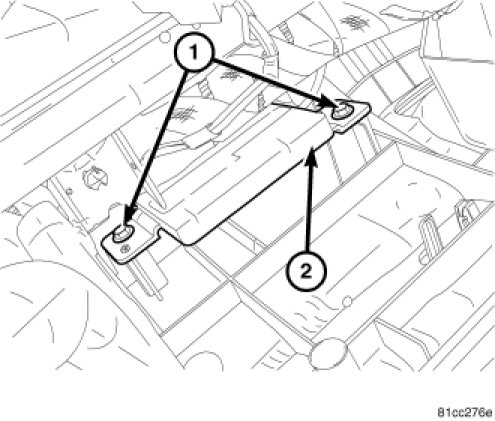 1
2
81cc276e