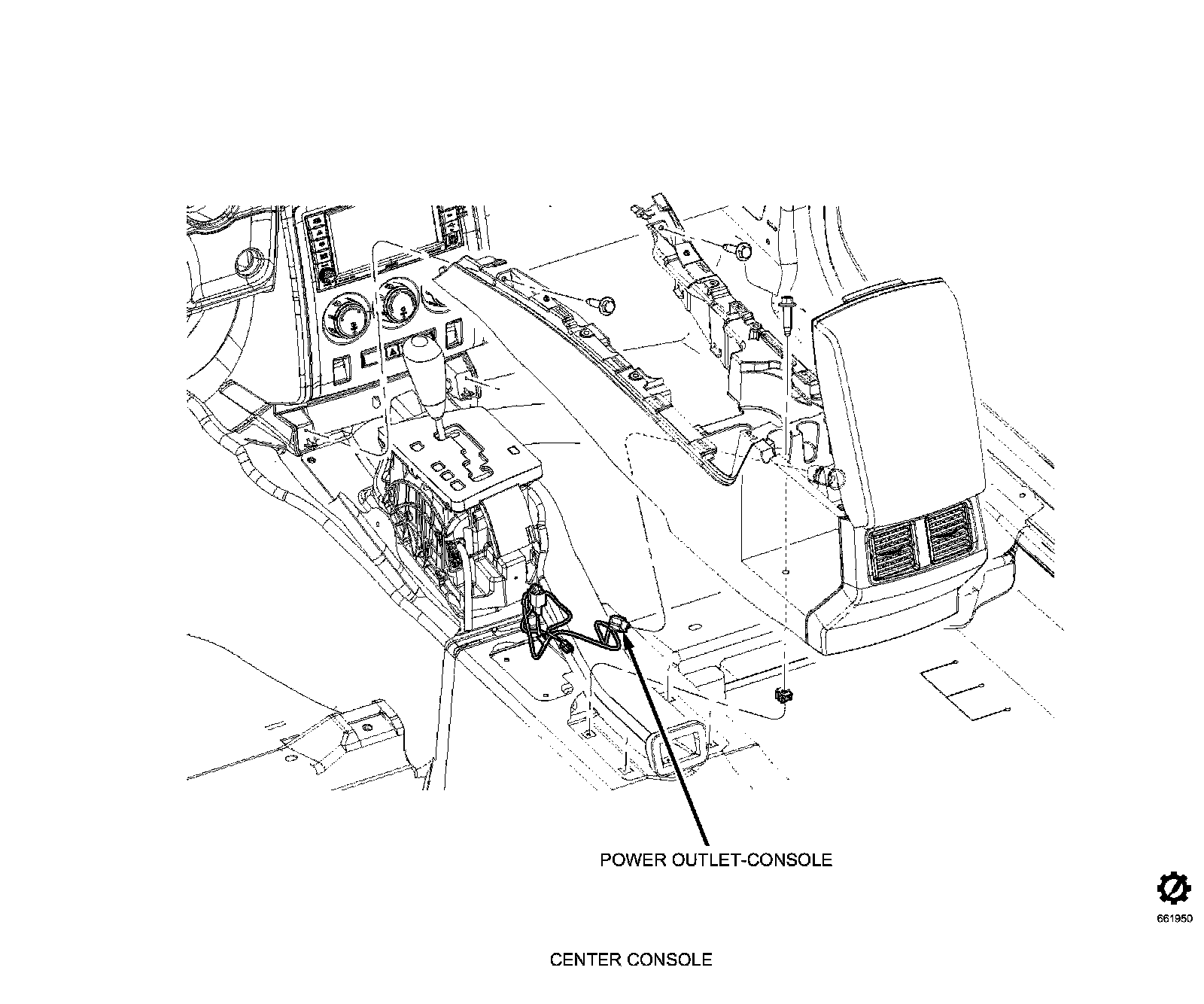 POWER OUTLET-CONSOLE

661950

CENTER CONSOLE