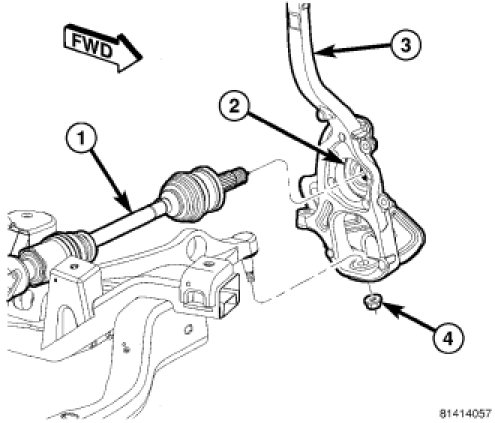 FWD

3

2

1

4

81414057