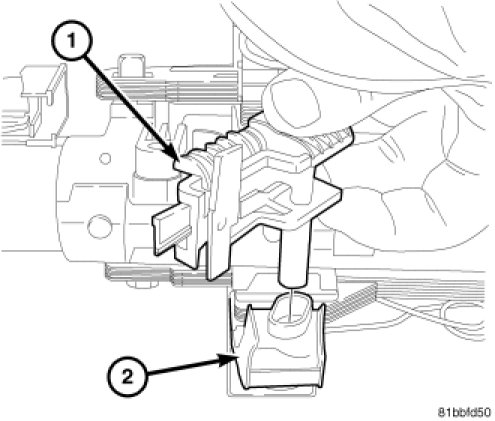 1

2

81bbfd50