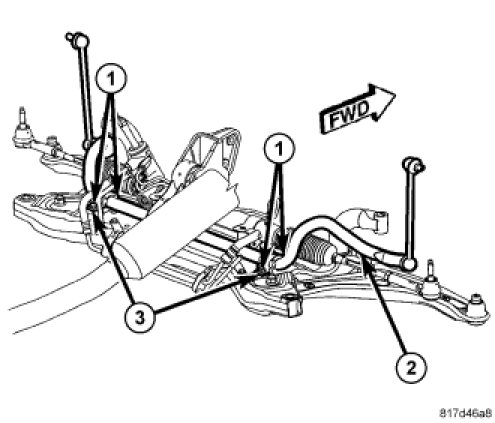 1
FWD
1
3
2
817d46a8