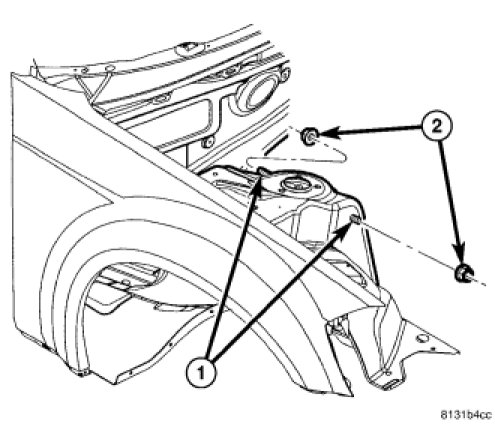 2

1

8131b4cc