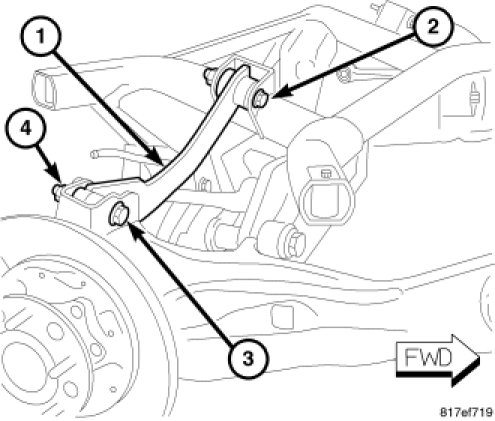 1
2
4
3
FWD
817ef719