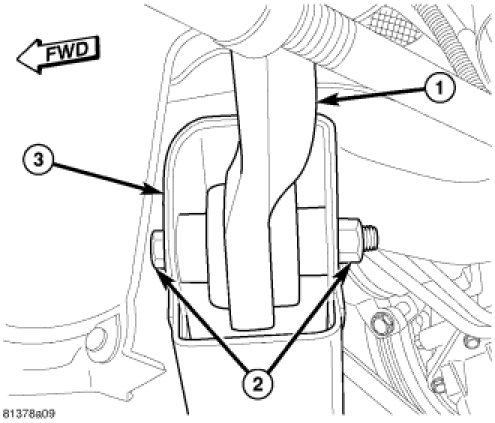 FWD

1

3

2

81378a09