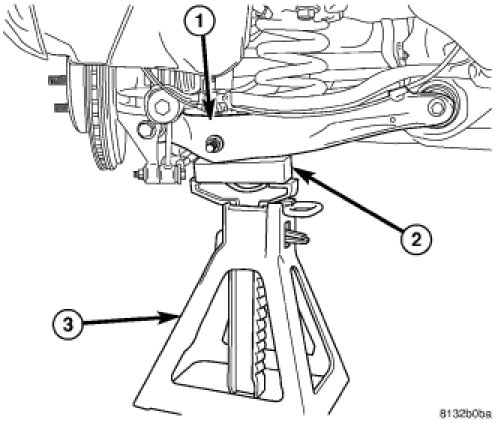 1
2
3
8132b0ba