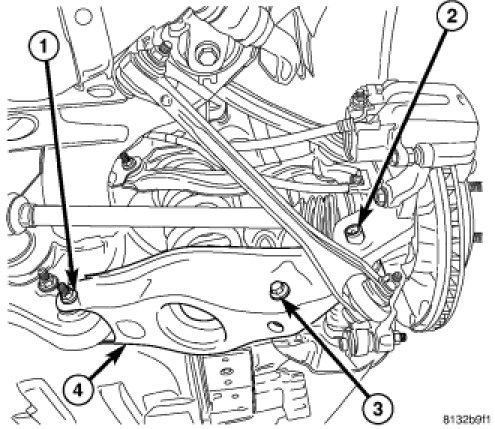 1
2
3
4
8132b9f1