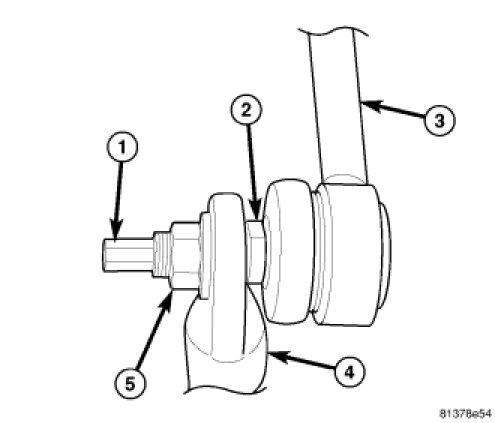 1
2
3
4
5
81378e54