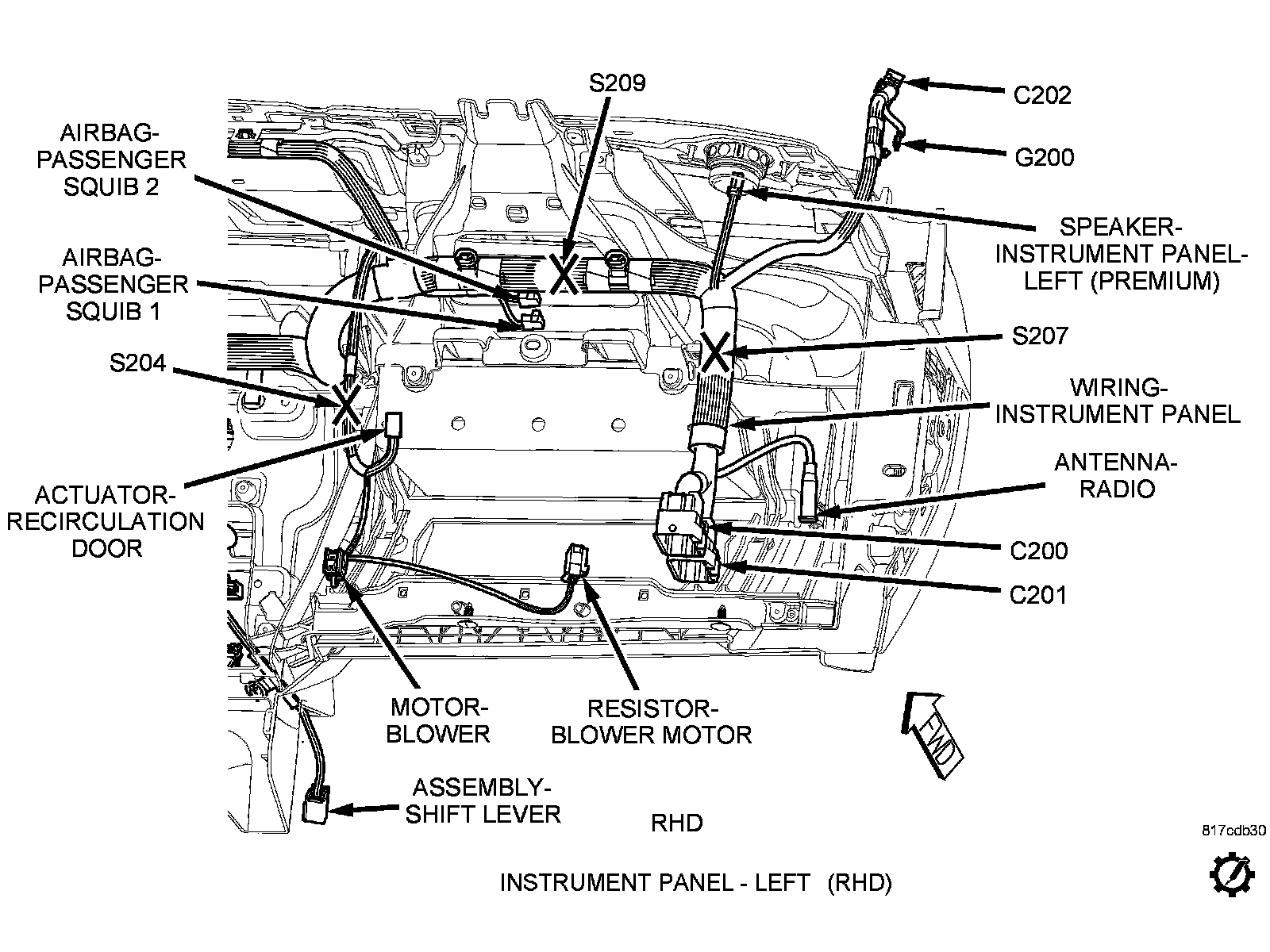 S209

C202

G200

AIRBAG-PASSENGER SQUIB 2

AIRBAG-PASSENGER SQUIB 1

SPEAKER-INSTRUMENT PANEL-LEFT (PREMIUM)

S207

S204

WIRING-INSTRUMENT PANEL

ANTENNA-RADIO

ACTUATOR-RECIRCULATION DOOR

C200

C201

MOTOR-BLOWER

RESISTOR-BLOWER MOTOR

FWD

ASSEMBLY-SHIFT LEVER

RHD

817cdb30

INSTRUMENT PANEL - LEFT (RHD)