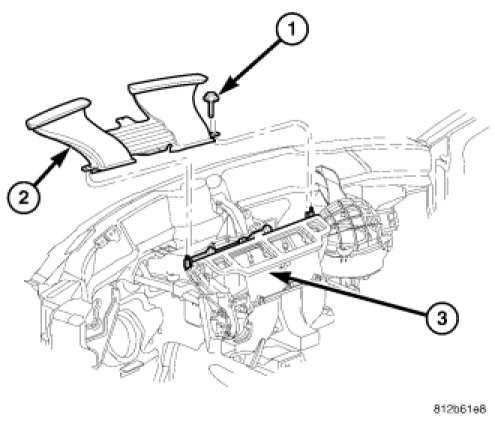 1
2
3
812b61e8