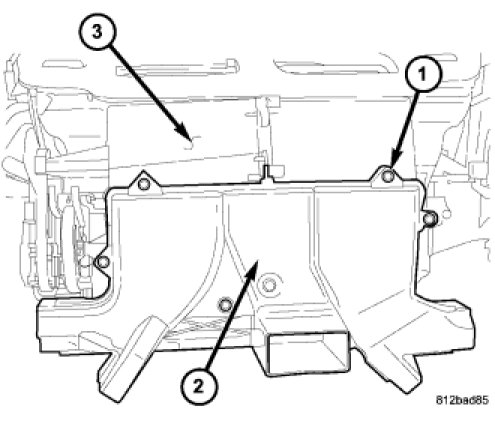 3
1
2
812bad85