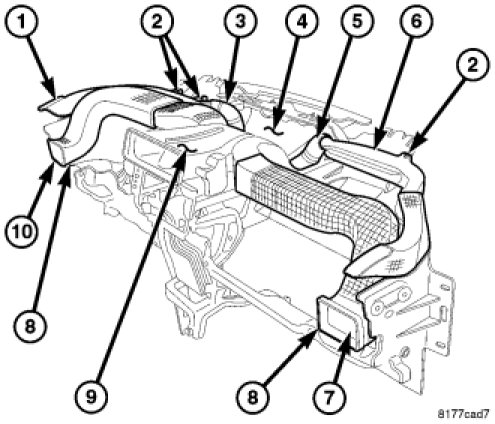 1
2
3
4
5
6
2
10
8
9
8
7
8177cad7