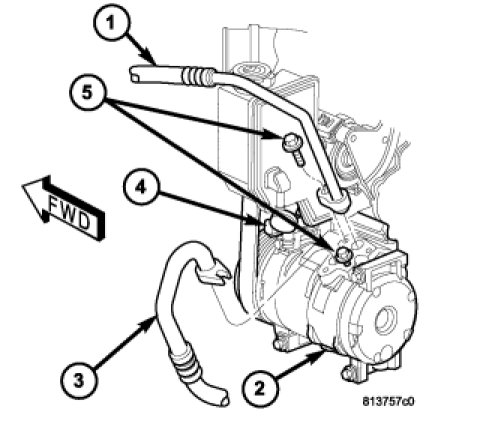 1
5
4
FWD
3
2
813757c0