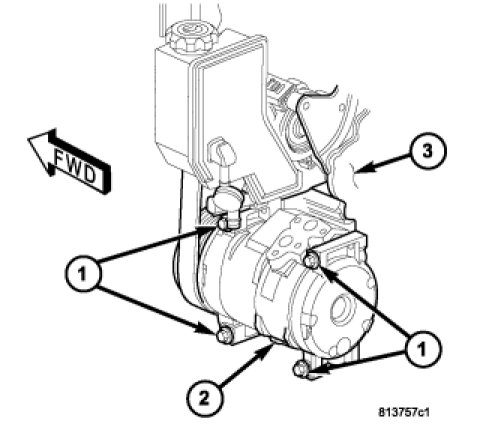 FWD

3

1

1

2

813757c1