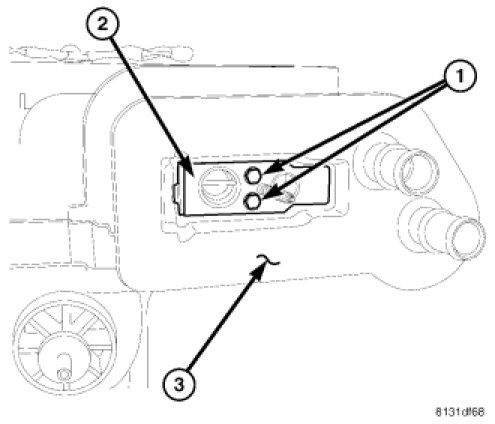 2
1
3
8131df68