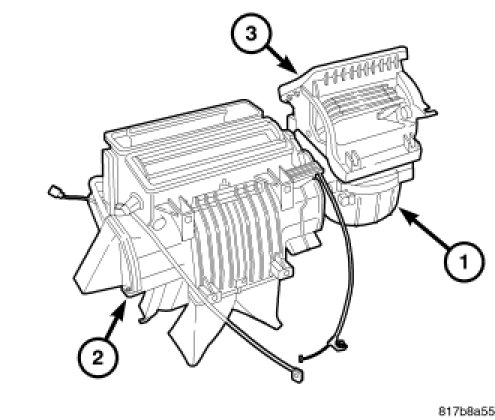 3
1
2
817b8a55