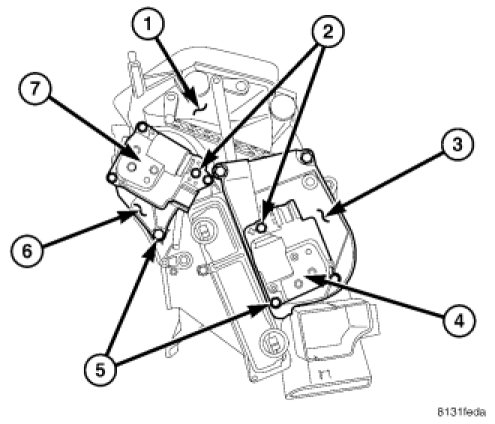 1
2
7
3
6
4
5
8131feda