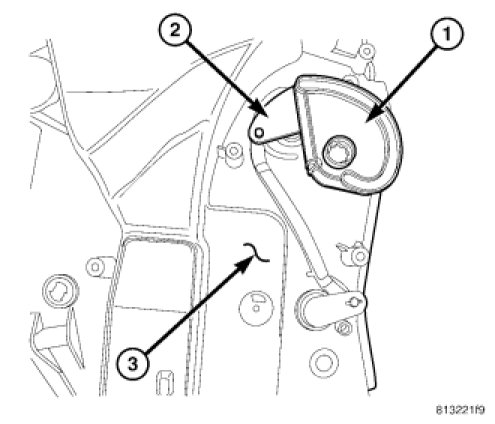 2
1
3
813221f9