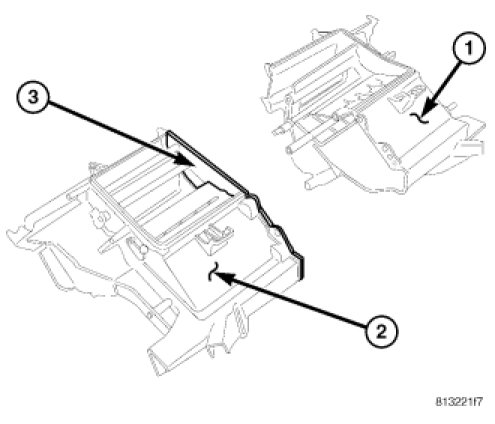 1
3
2
813221f7