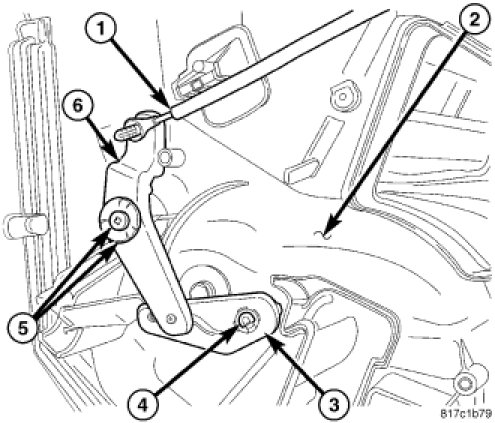 1
2
6
5
4
3
817c1b79