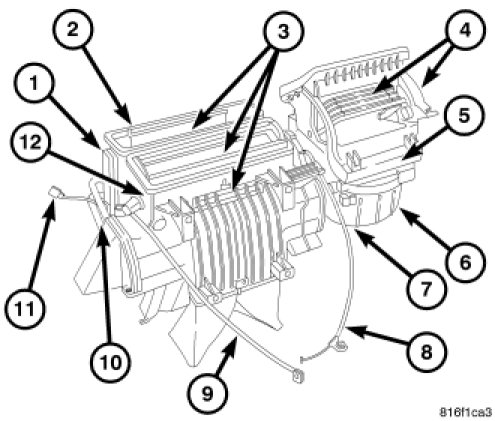 2
3
4
1
5
12
11
6
7
10
8
9
816f1ca3