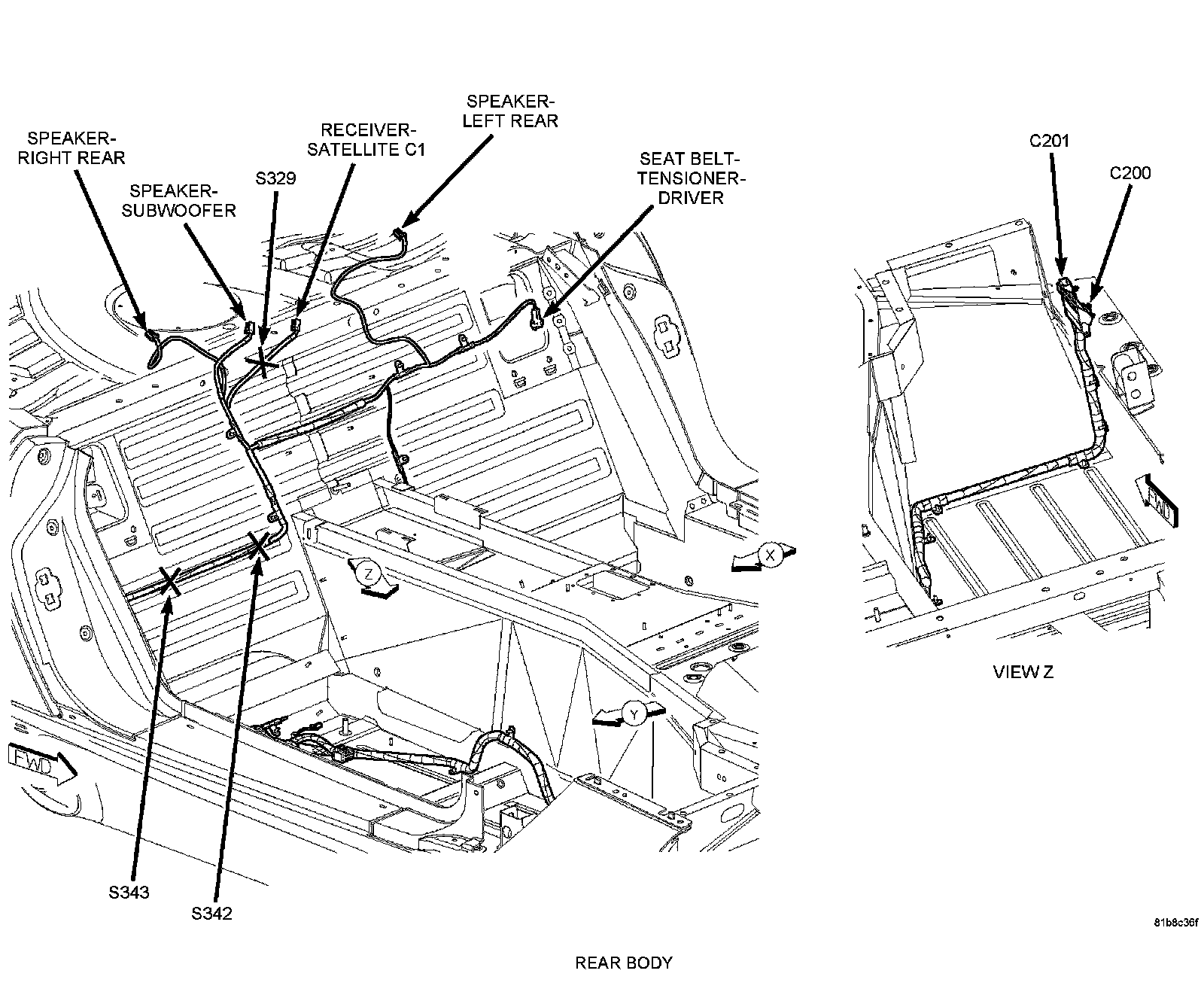 SPEAKER-RIGHT REAR

SPEAKER-SUBWOOFER

S329

RECEIVER-SATELLITE C1

SPEAKER-LEFT REAR

SEAT BELT-TENSIONER-DRIVER

C201

C200

Z

X

Y

FWD

FWD

S343

S342

VIEW Z

81b8c36f

REAR BODY