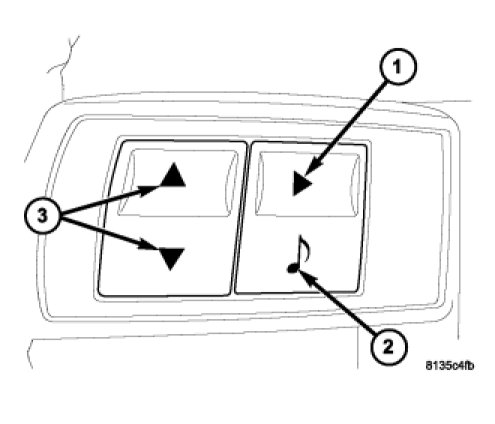 1
3
2
8135c4fb