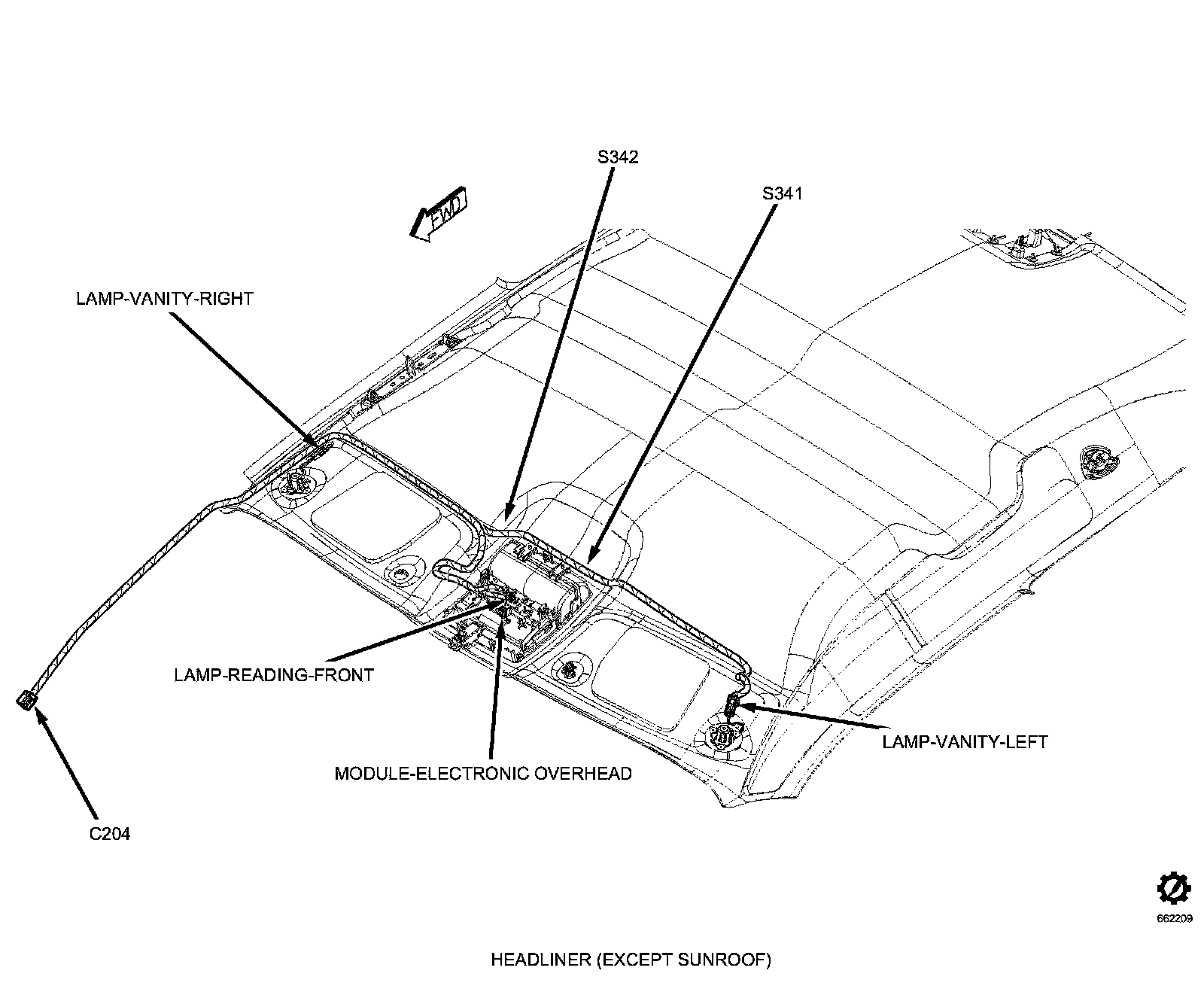 S342

S341

FWD

LAMP-VANITY-RIGHT

LAMP-READING-FRONT

LAMP-VANITY-LEFT

MODULE-ELECTRONIC OVERHEAD

C204

662209

HEADLINER (EXCEPT SUNROOF)