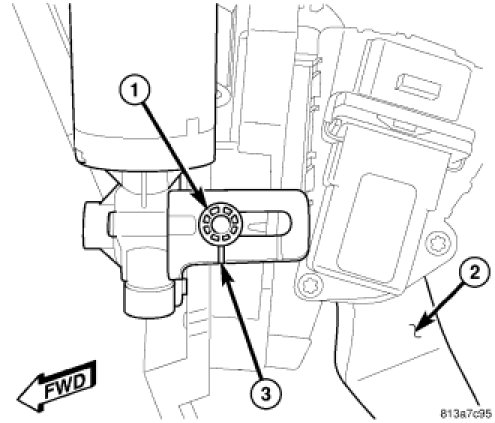 1
2
3
FWD
813a7c95