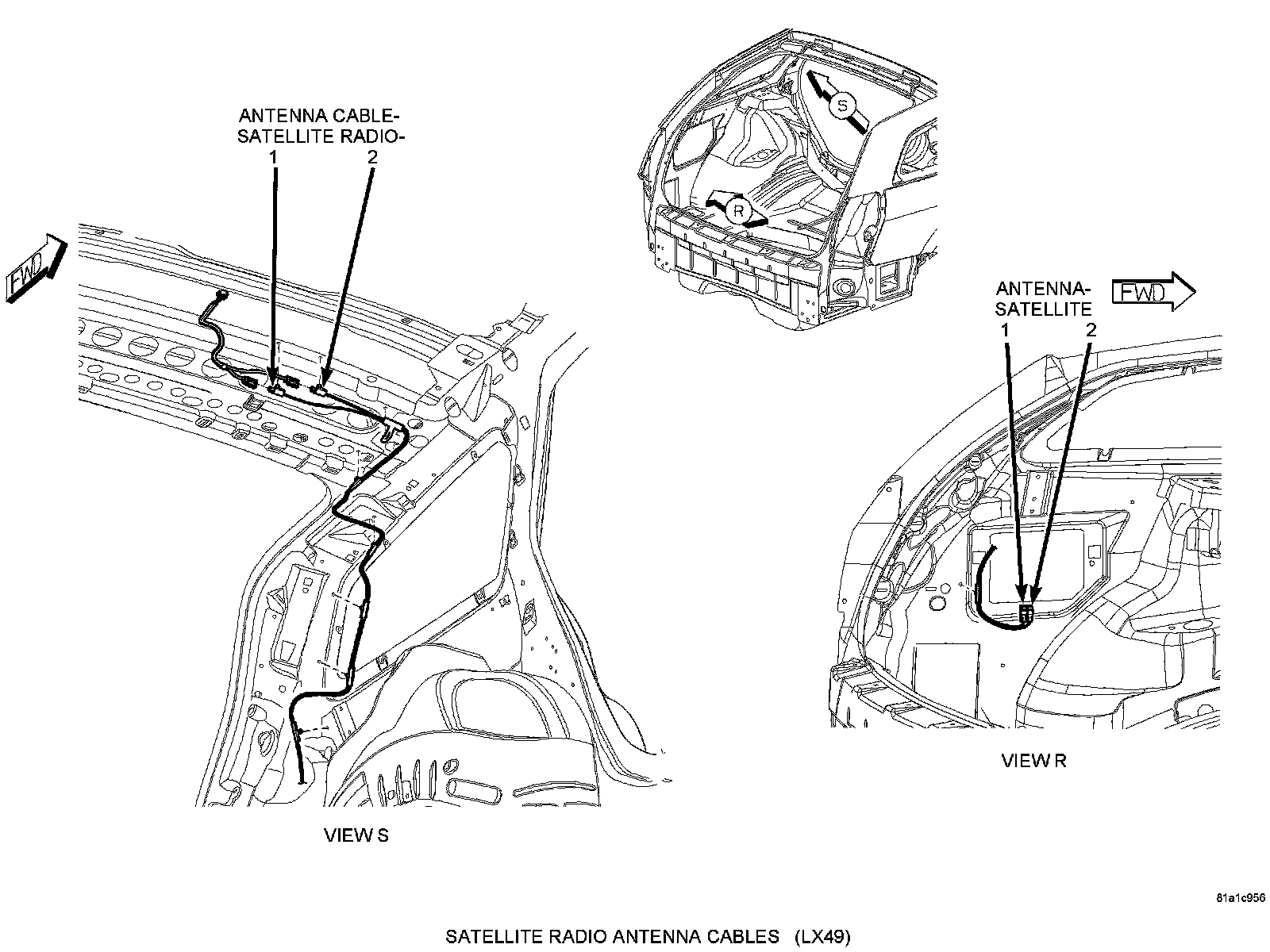 ANTENNA CABLE-
SATELLITE RADIO-
1
2

FWD

S

R

ANTENNA-
SATELLITE
1
2

FWD

VIEW S

VIEW R

81a1c956

SATELLITE RADIO ANTENNA CABLES (LX49)