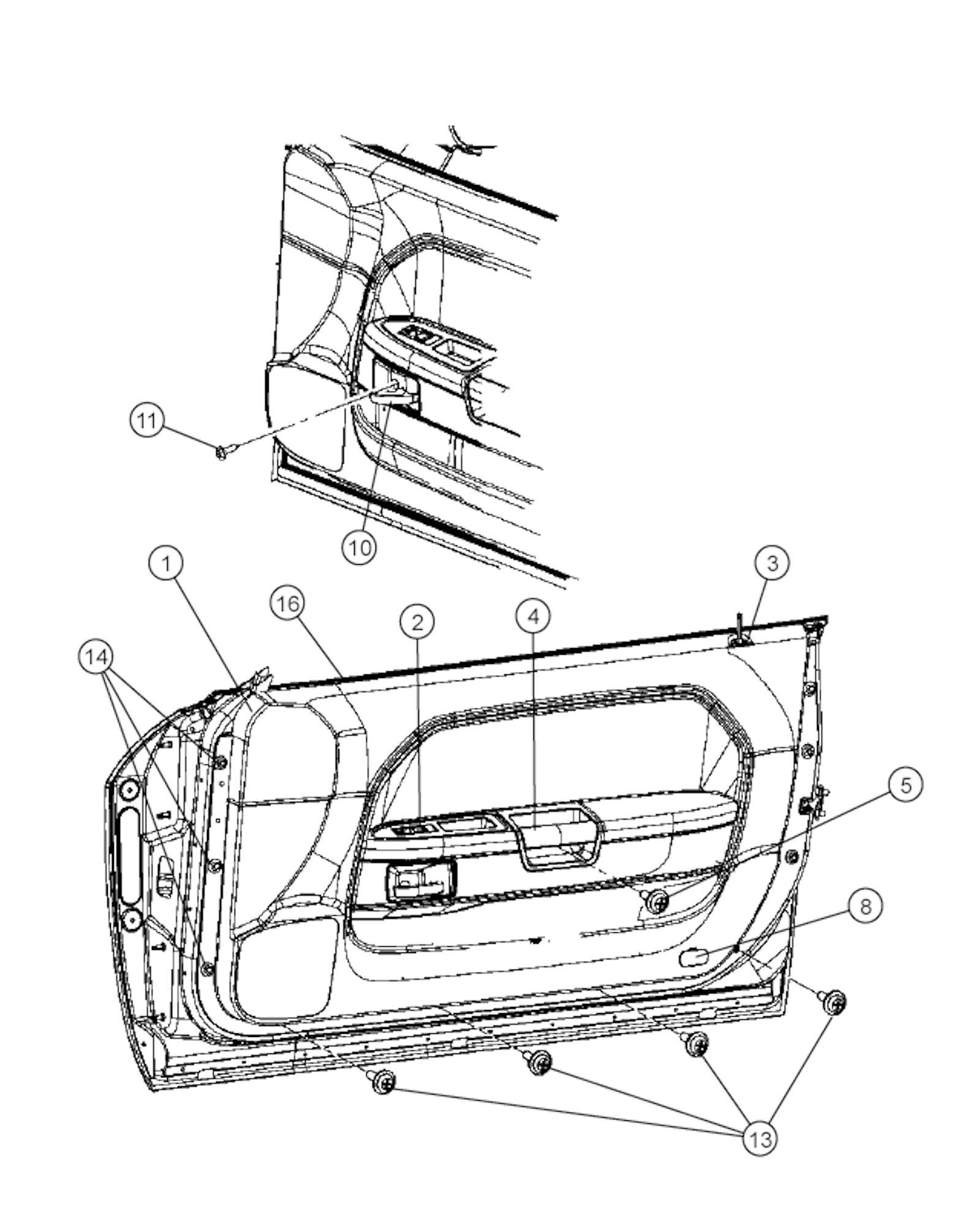 11
10
1
16
2
4
3
14
5
8
13