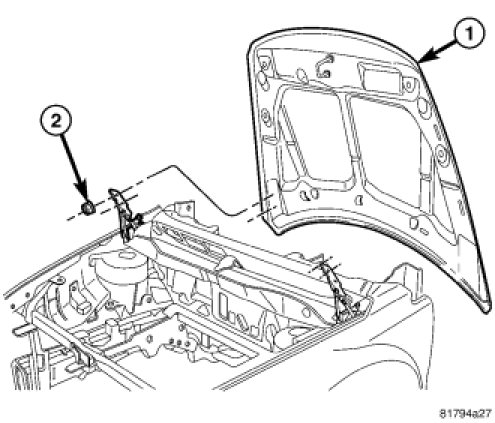 1

2

81794a27