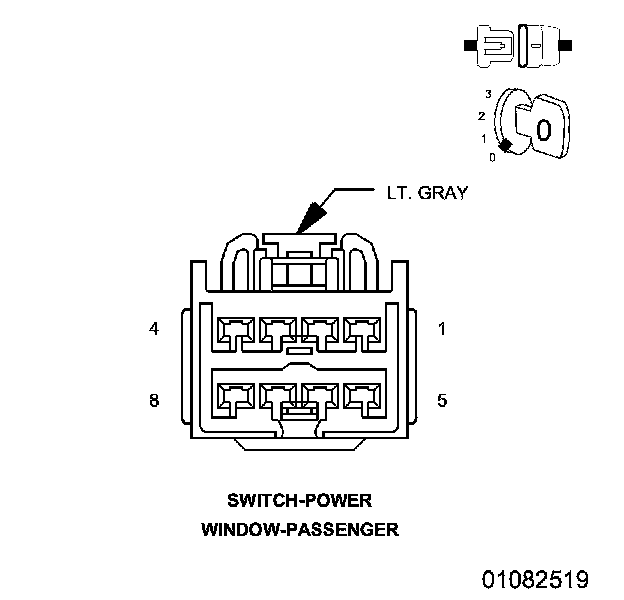 3
2
1
0
0

LT. GRAY

4
1
8
5

SWITCH-POWER
WINDOW-PASSENGER

01082519