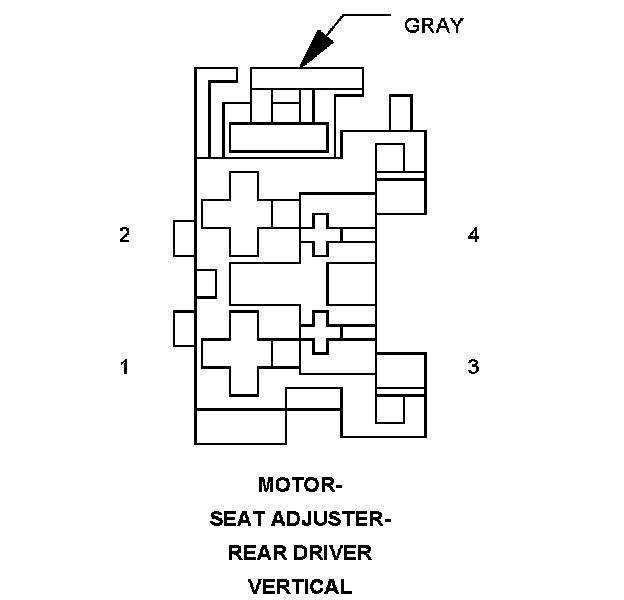 GRAY

2

4

1

3

MOTOR-
SEAT ADJUSTER-
REAR DRIVER
VERTICAL