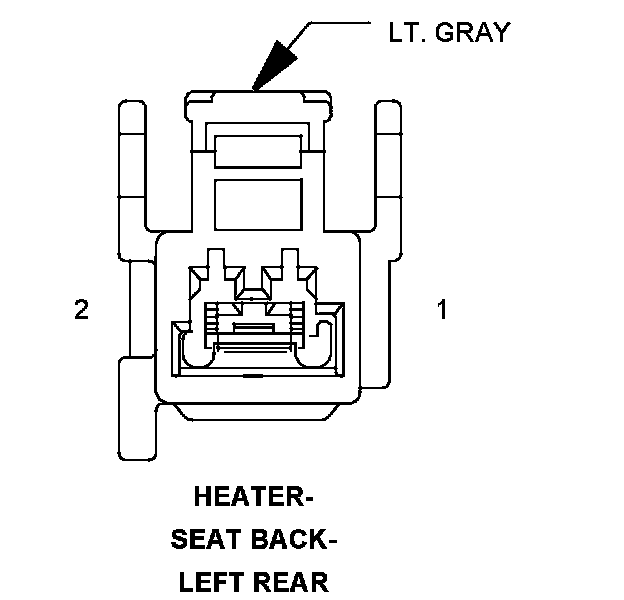 LT. GRAY

2

1

HEATER-
SEAT BACK-
LEFT REAR