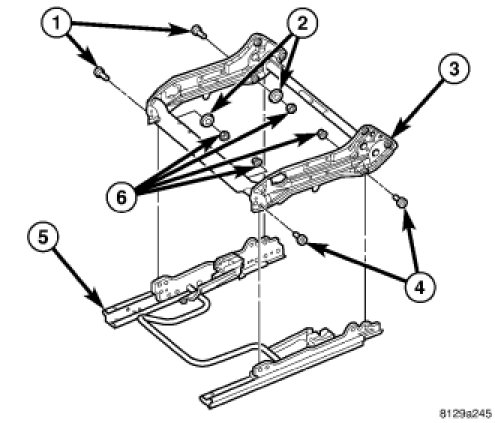 1
2
3
6
5
4
8129a245